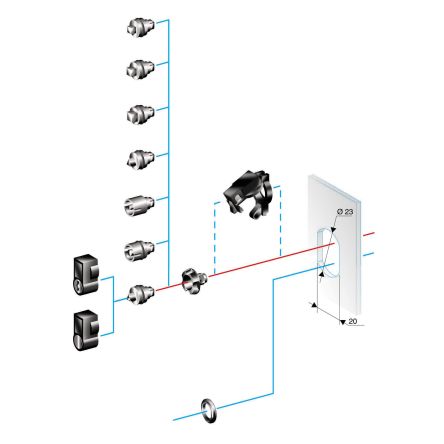 Ø 23

20